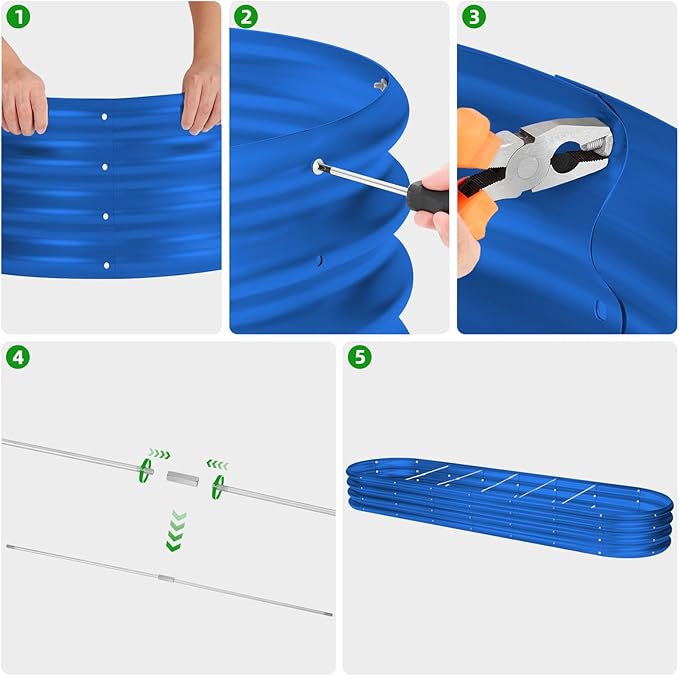 1

2

3

4

5