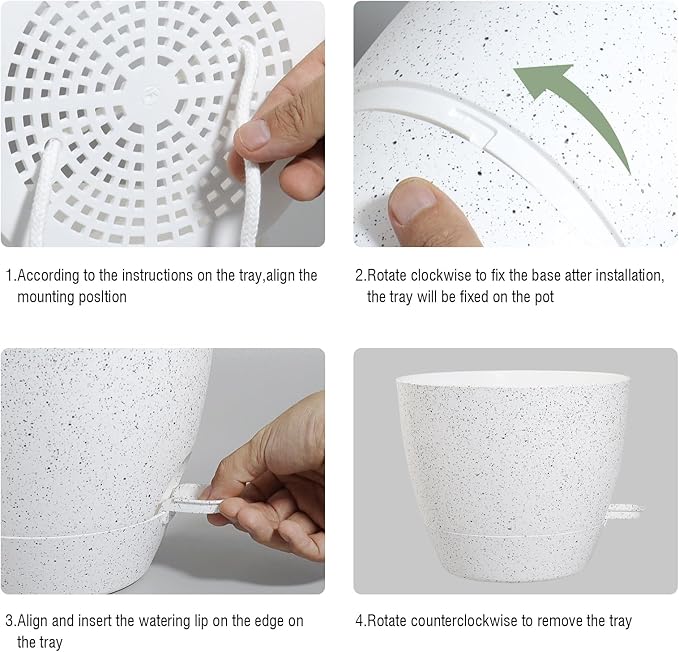 1.According to the instructions on the tray,align the mounting posltion

2.Rotate clockwise to fix the base atter installation, the tray will be fixed on the pot

3.Align and insert the watering lip on the edge on the tray

4.Rotate counterclockwise to remove the tray