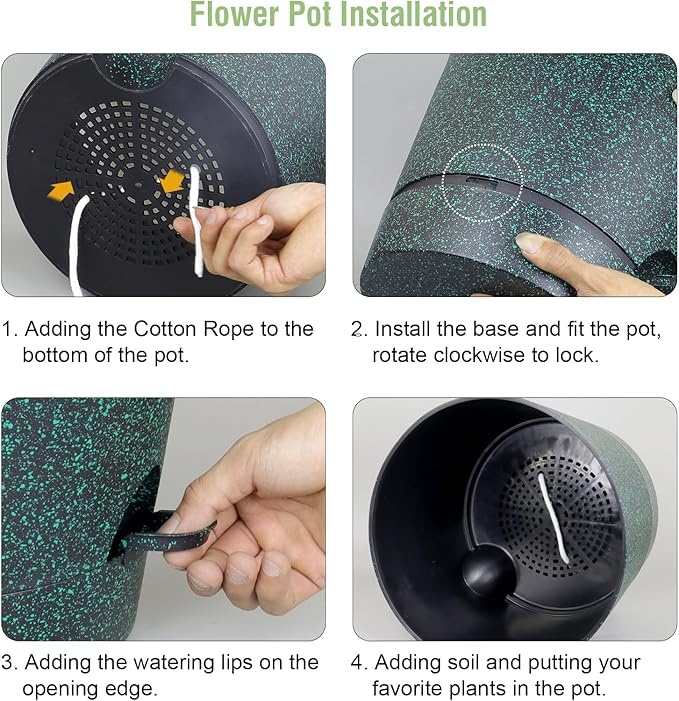 Flower Pot Installation

1. Adding the Cotton Rope to the bottom of the pot.

2. Install the base and fit the pot, rotate clockwise to lock.

3. Adding the watering lips on the opening edge.

4. Adding soil and putting your favorite plants in the pot.