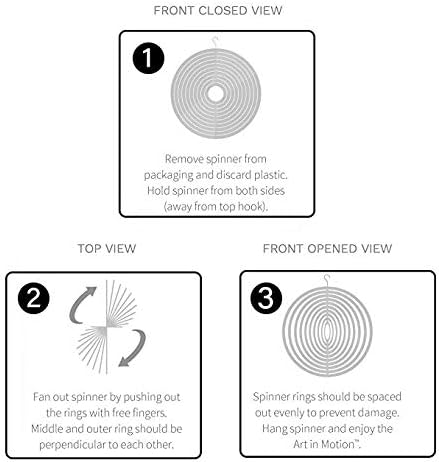 FRONT CLOSED VIEW

1

Remove spinner from packaging and discard plastic. Hold spinner from both sides (away from top hook).

TOP VIEW

2

Fan out spinner by pushing out the rings with free fingers. Middle and outer ring should be perpendicular to each other.

FRONT OPENED VIEW

3

Spinner rings should be spaced out evenly to prevent damage. Hang spinner and enjoy the Art in Motion™.