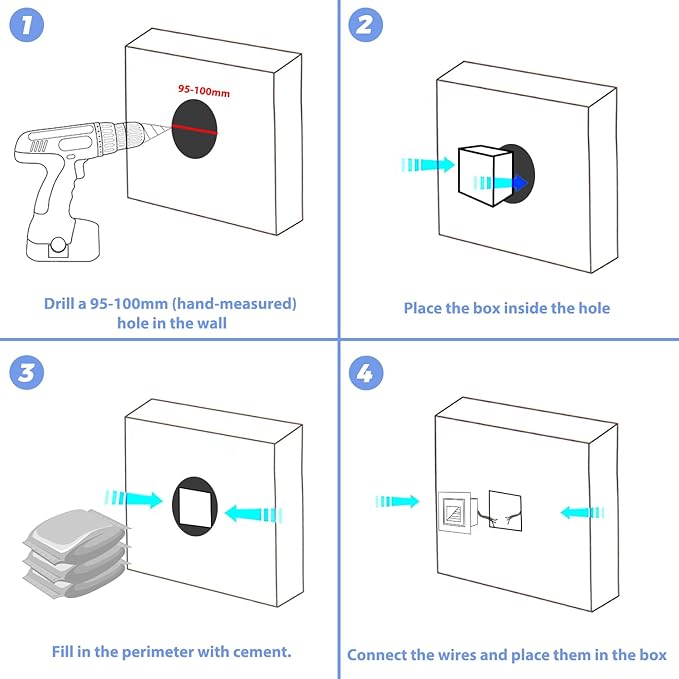 1

95-100mm

Drill a 95-100mm (hand-measured) hole in the wall

2

Place the box inside the hole

3

Fill in the perimeter with cement.

4

Connect the wires and place them in the box