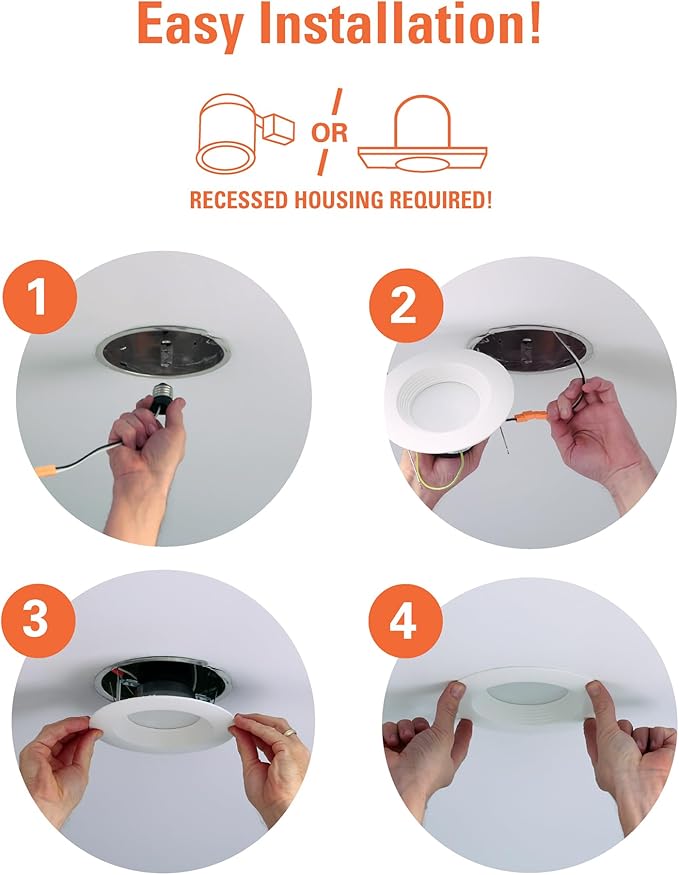 Easy Installation!

OR

RECESSED HOUSING REQUIRED!

1

2

3

4