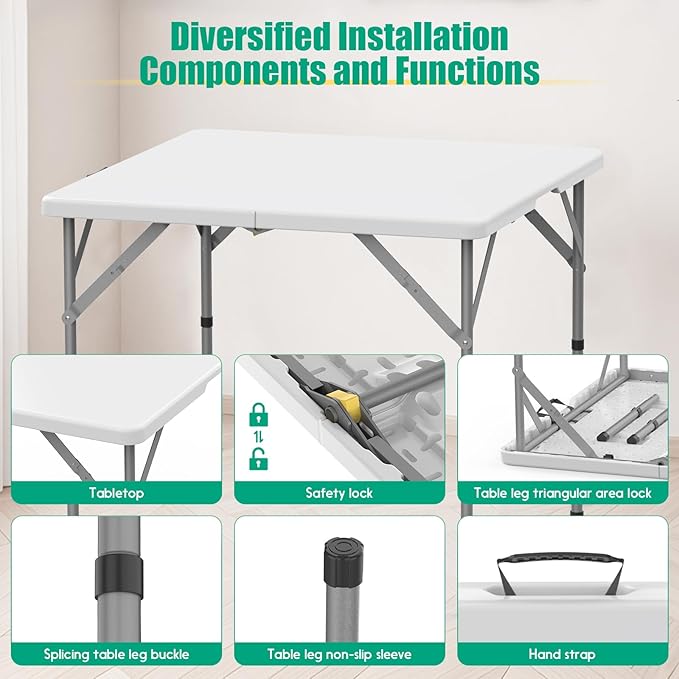 Diversified Installation Components and Functions

Tabletop

Safety lock

Table leg triangular area lock

Splicing table leg buckle

Table leg non-slip sleeve

Hand strap