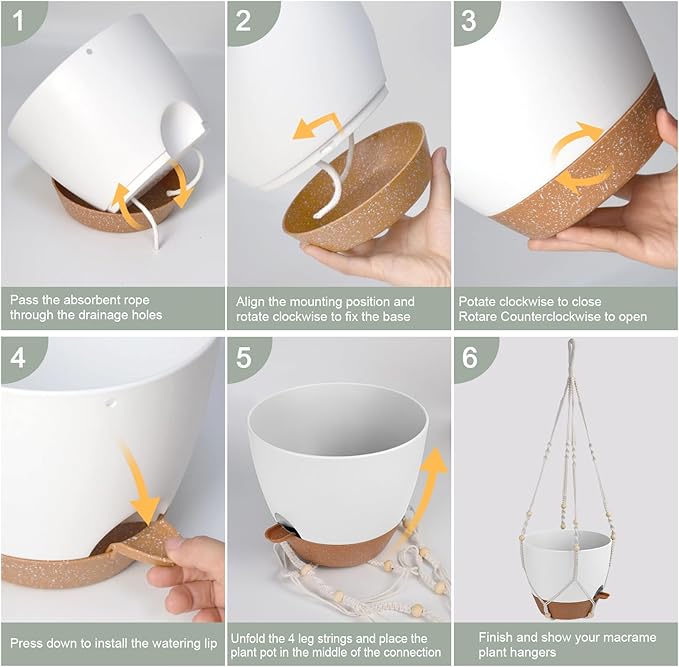 1

Pass the absorbent rope through the drainage holes

2

Align the mounting position and rotate clockwise to fix the base

3

Potate clockwise to close
Rotare Counterclockwise to open

4

Press down to install the watering lip

5

Unfold the 4 leg strings and place the plant pot in the middle of the connection

6

Finish and show your macrame plant hangers