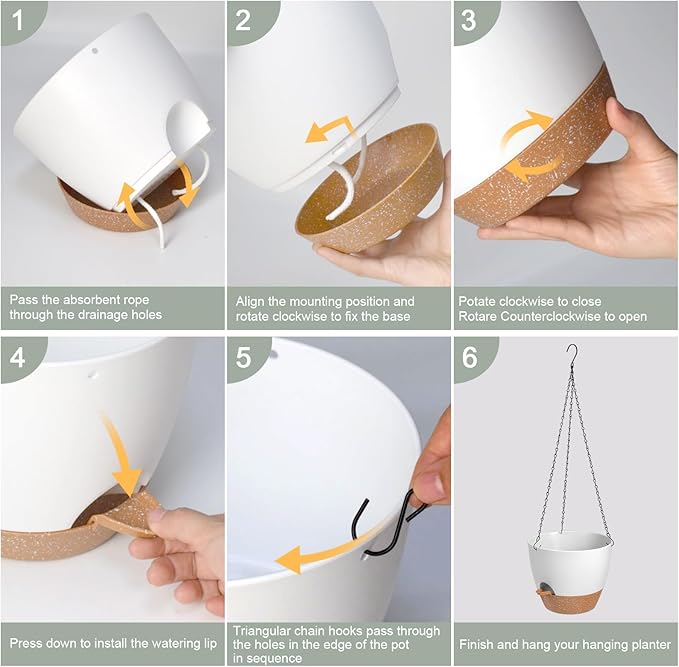 1

Pass the absorbent rope through the drainage holes

2

Align the mounting position and rotate clockwise to fix the base

3

Potate clockwise to close
Rotare Counterclockwise to open

4

Press down to install the watering lip

5

Triangular chain hooks pass through the holes in the edge of the pot in sequence

6

Finish and hang your hanging planter