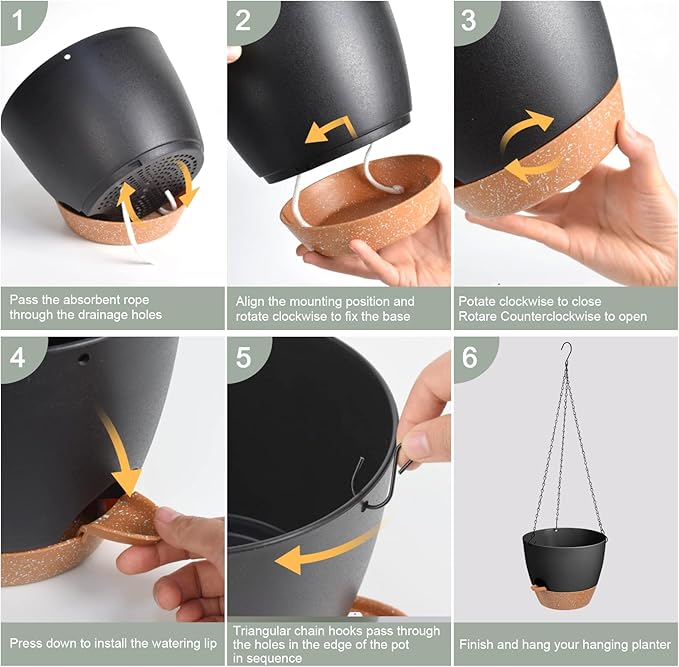 1

Pass the absorbent rope through the drainage holes

2

Align the mounting position and rotate clockwise to fix the base

3

Potate clockwise to close
Rotare Counterclockwise to open

4

Press down to install the watering lip

5

Triangular chain hooks pass through the holes in the edge of the pot in sequence

6

Finish and hang your hanging planter