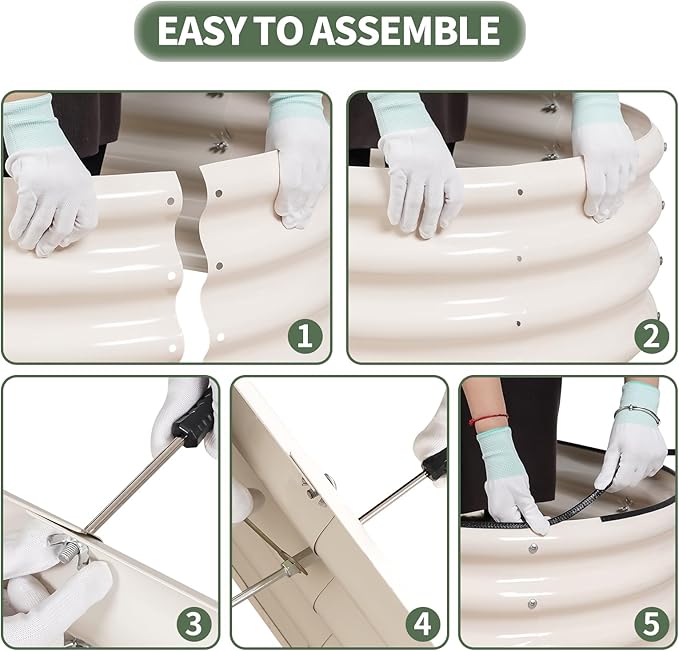 EASY TO ASSEMBLE

1

2

3

4

5