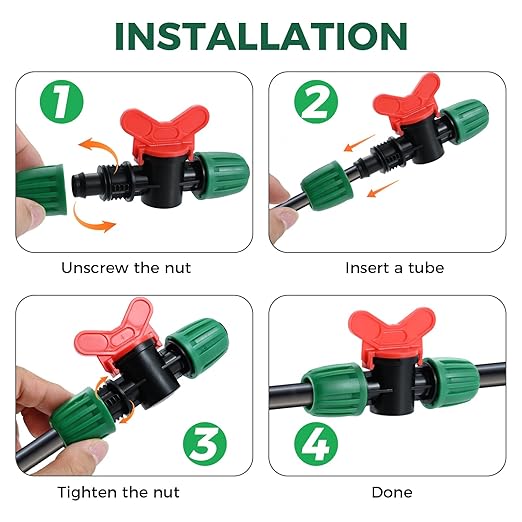 INSTALLATION

1

Unscrew the nut

2

Insert a tube

3

Tighten the nut

4

Done