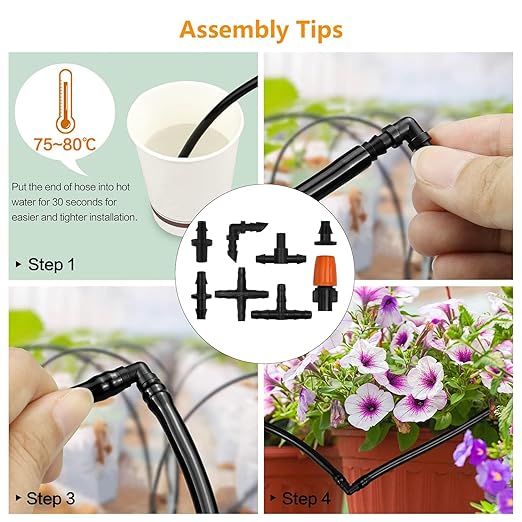 Assembly Tips

75~80℃

Put the end of hose into hot water for 30 seconds for easier and tighter installation.

▸ Step 1

▸ Step 3

▸ Step 4