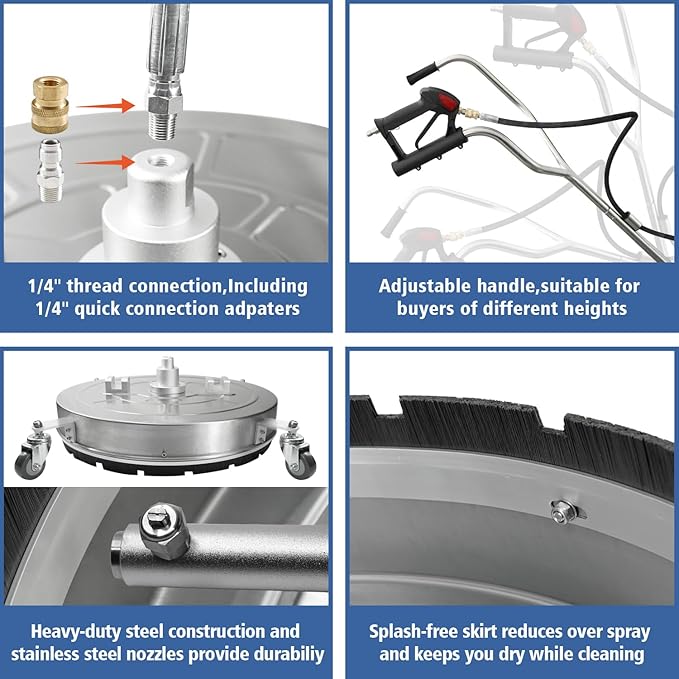 1/4" thread connection,Including 1/4" quick connection adpaters

Adjustable handle,suitable for buyers of different heights

Heavy-duty steel construction and stainless steel nozzles provide durabiliy

Splash-free skirt reduces over spray and keeps you dry while cleaning