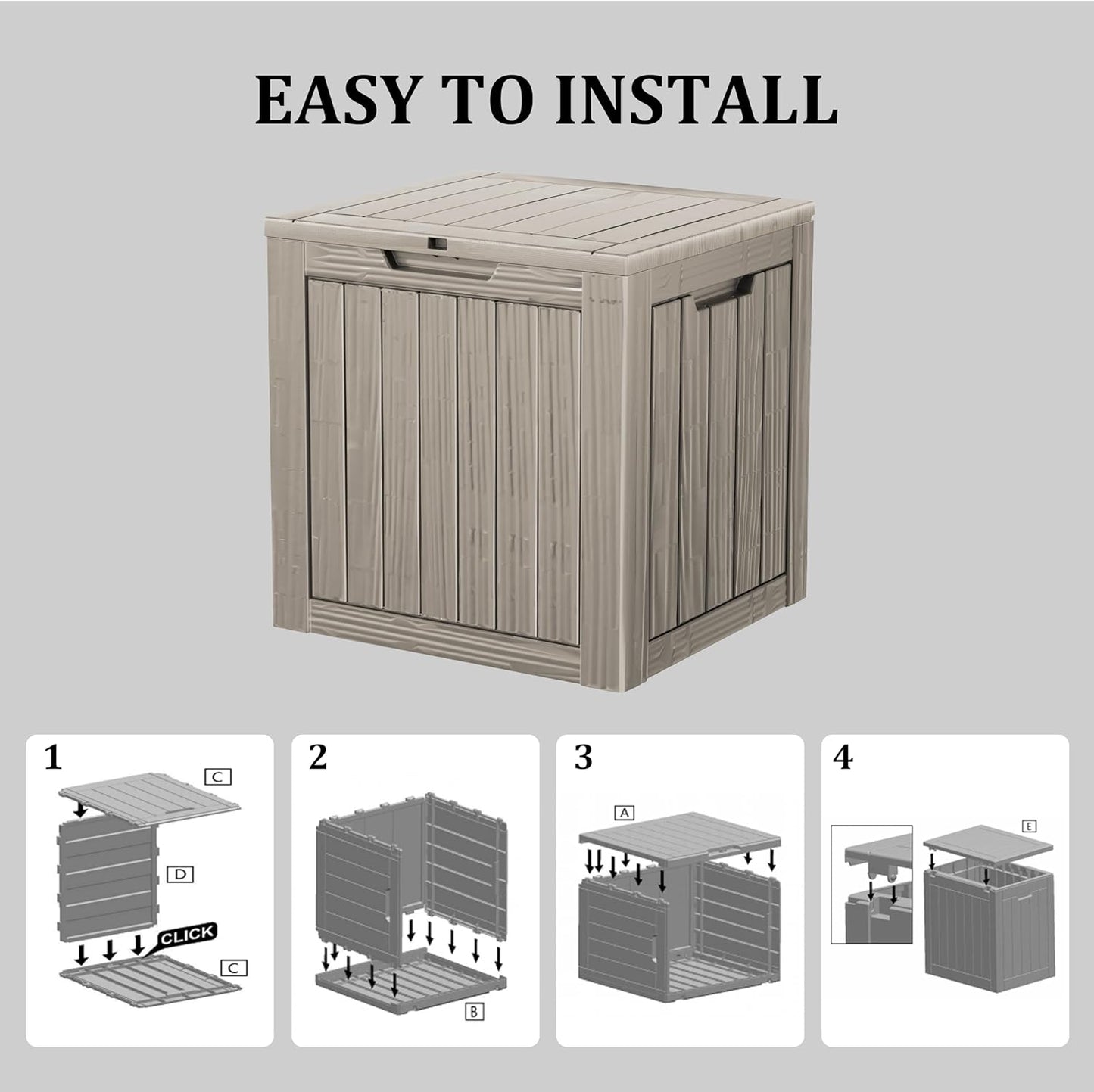 EASY TO INSTALL

1

C

D

CLICK

C

2

B

3

A

4

E