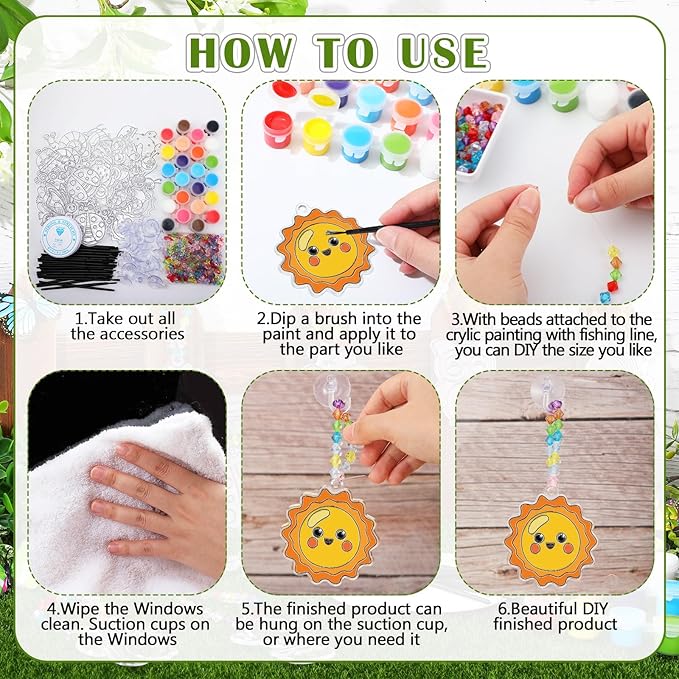 HOW TO USE

1.Take out all the accessories

2.Dip a brush into the paint and apply it to the part you like

3.With beads attached to the crylic painting with fishing line, you can DIY the size you like

4.Wipe the Windows clean. Suction cups on the Windows

5.The finished product can be hung on the suction cup, or where you need it

6.Beautiful DIY finished product