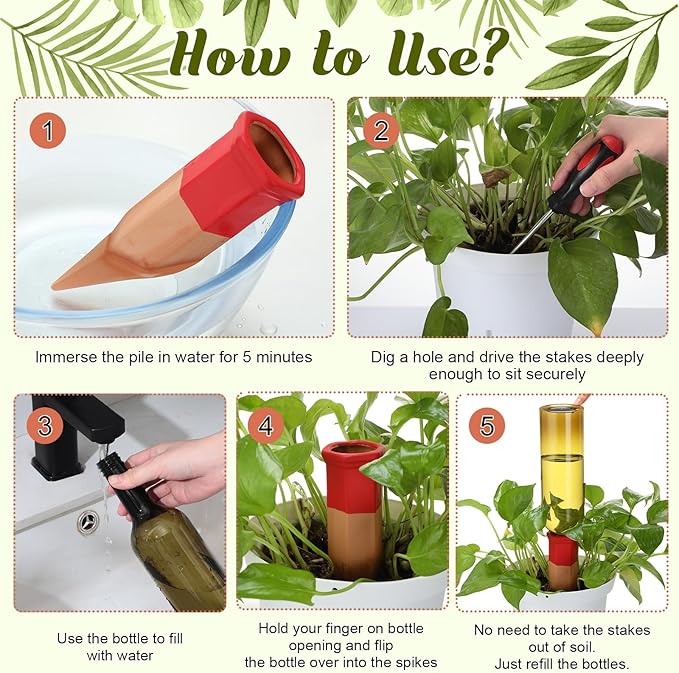 How to Use?

1

Immerse the pile in water for 5 minutes

2

Dig a hole and drive the stakes deeply enough to sit securely

3

Use the bottle to fill with water

4

Hold your finger on bottle opening and flip the bottle over into the spikes

5

No need to take the stakes out of soil. Just refill the bottles.